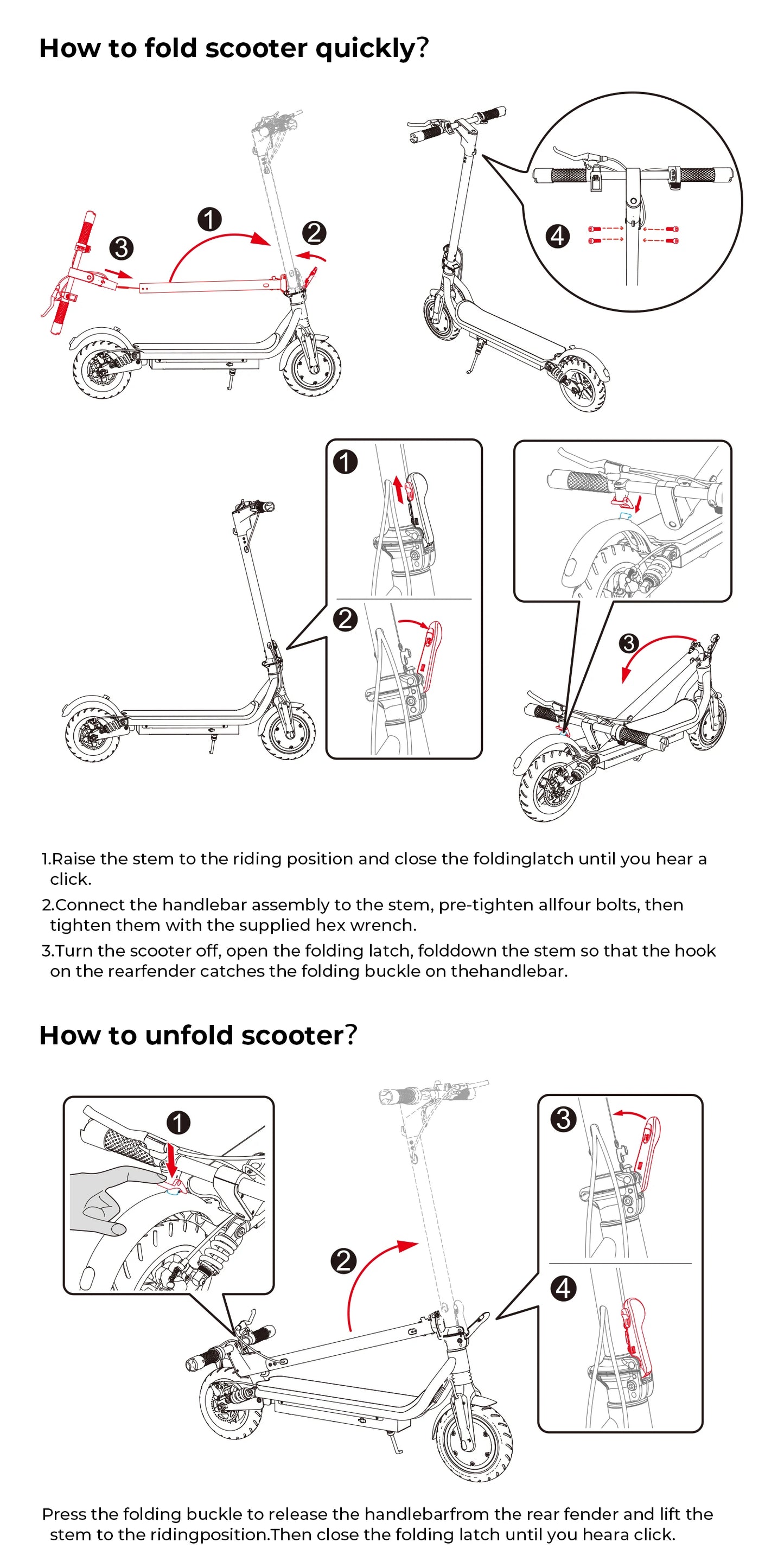 How to fold scooter quickly?

1
2
3
4

1
2
3

1.Raise the stem to the riding position and close the foldinglatch until you hear a click.

2.Connect the handlebar assembly to the stem, pre-tighten allfour bolts, then tighten them with the supplied hex wrench.

3.Turn the scooter off, open the folding latch, folddown the stem so that the hook on the rearfender catches the folding buckle on thehandlebar.

How to unfold scooter?

1
2
3
4

Press the folding buckle to release the handlebarfrom the rear fender and lift the stem to the ridingposition.Then close the folding latch until you heara click.